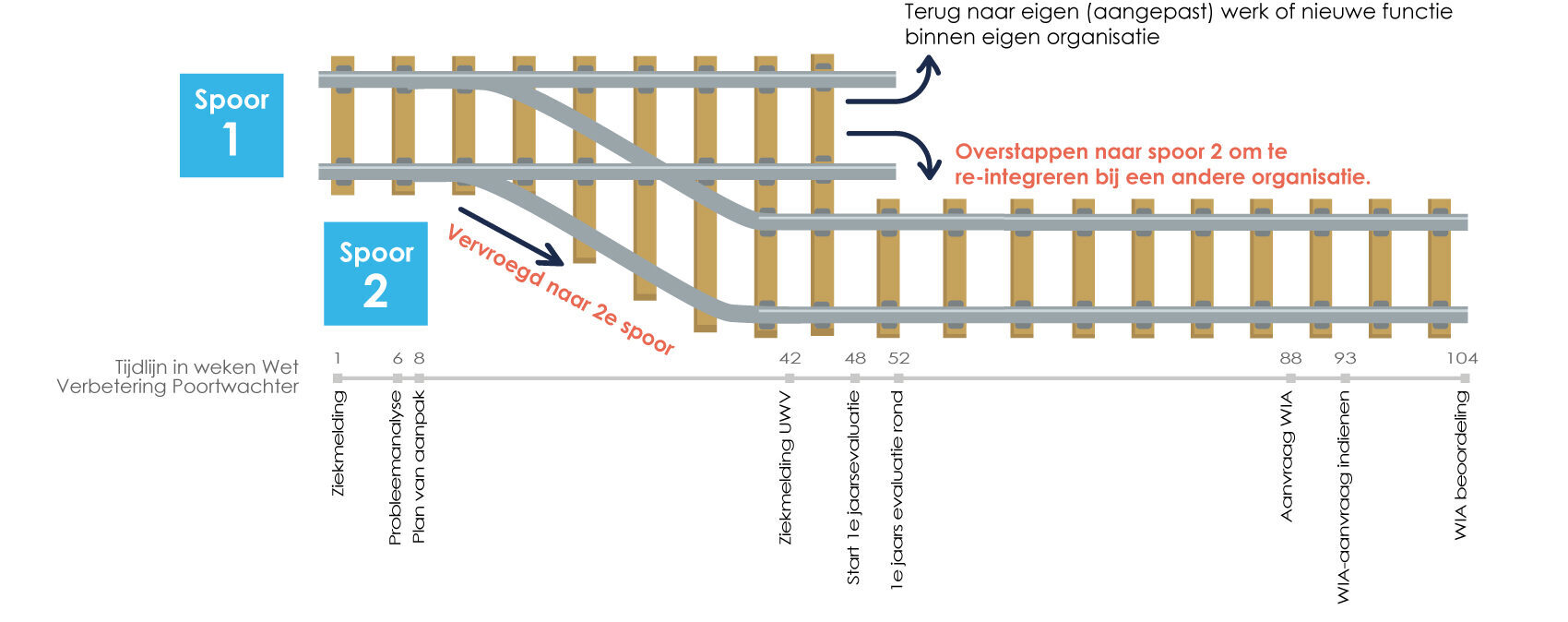 Terug naar eigen (aangepast) werk of nieuwe functie binnen eigen organisatie

Spoor 1

Overstappen naar spoor 2 om te re-integreren bij een andere organisatie.

Spoor 2

Vervroegd naar 2e spoor

Tijdlijn in weken Wet Verbetering Poortwachter

1
6
8
42
48
52
88
93
104

Ziekmelding
Probleemanalyse
Plan van aanpak
Ziekmelding UWV
Start 1e jaarsevaluatie
1e jaars evaluatie rond
Aanvraag WIA
WIA-aanvraag indienen
WIA beoordeling